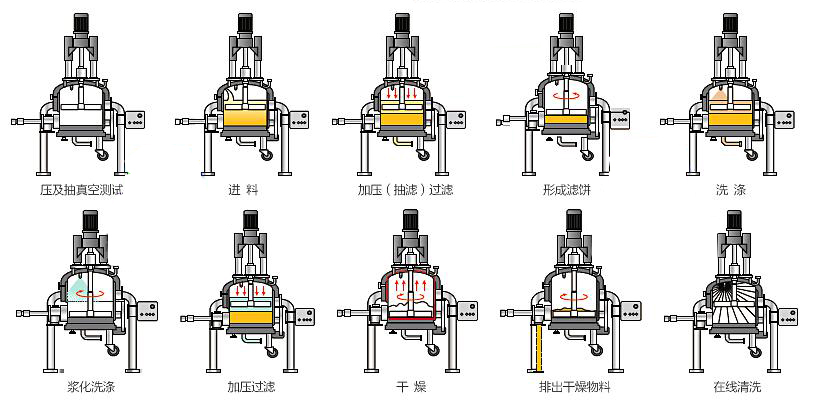 压及抽真空测试

进 料

加压（抽滤）过滤

形成滤饼

洗 涤

浆化洗涤

加压过滤

干 燥

排出干燥物料

在线清洗